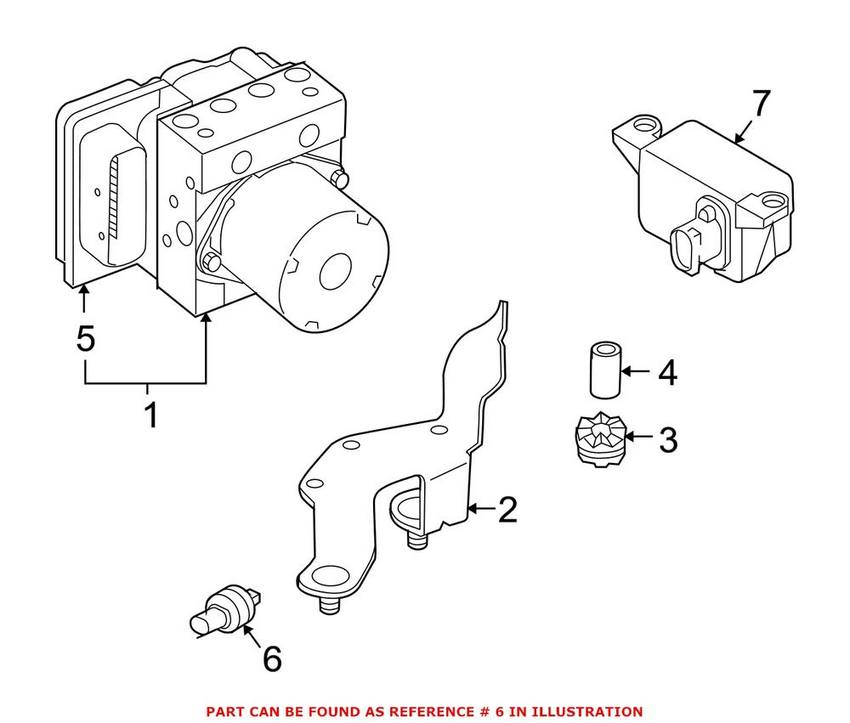 7
5
1
4
3
2
6
PART CAN BE FOUND AS REFERENCE # 6 IN ILLUSTRATION